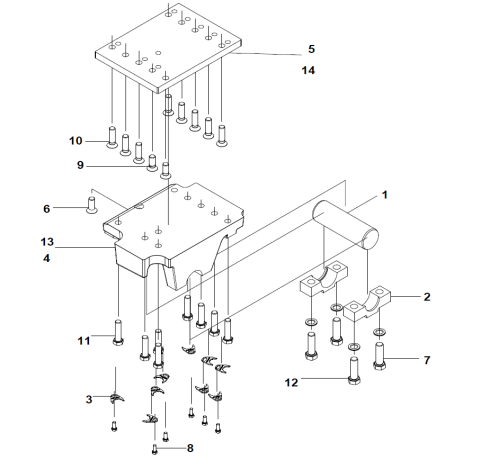 5
14
10
9
1
6
13
4
2
11
7
12
3
8